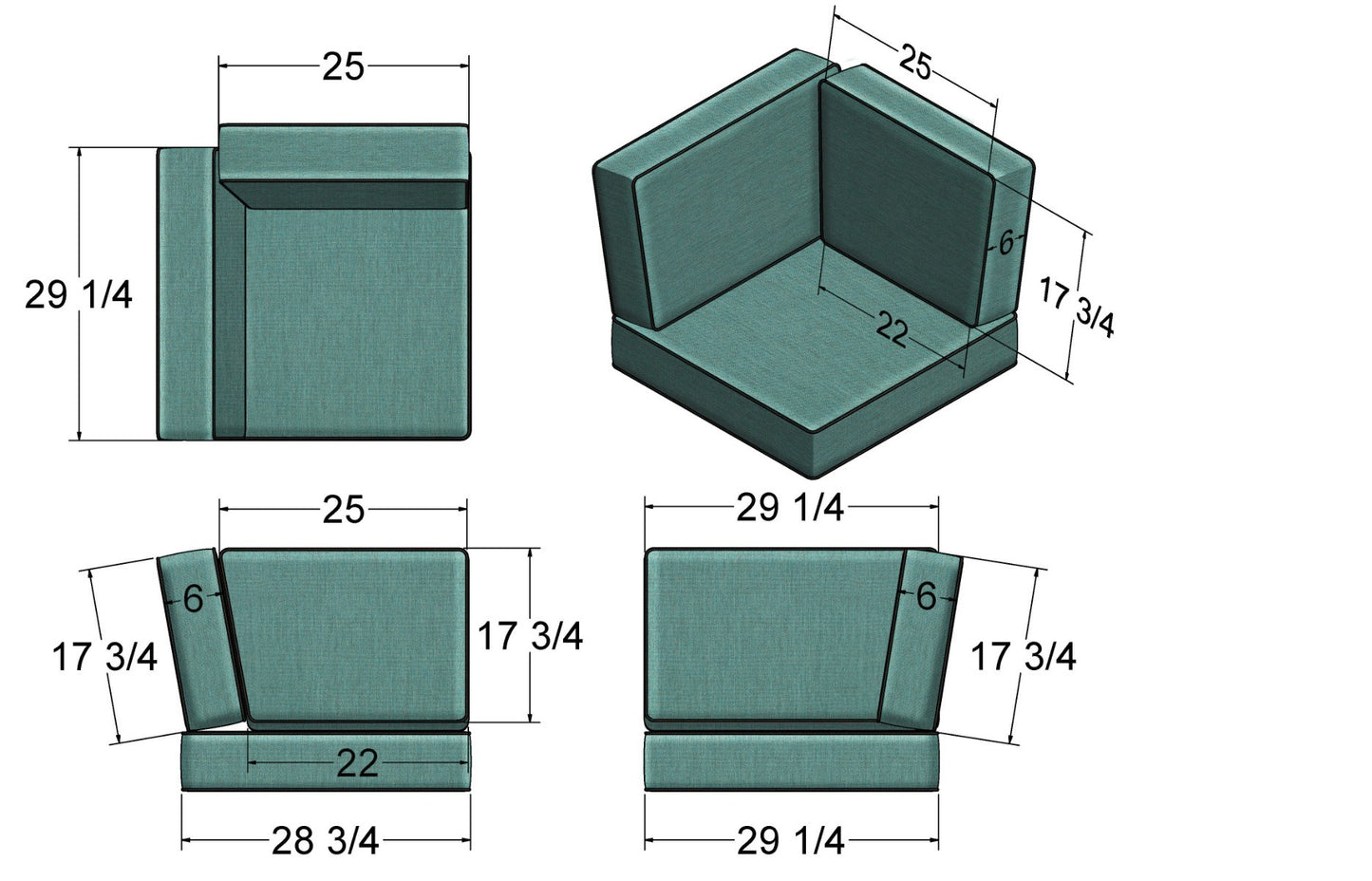 25

29 1/4

25

6

17 3/4

22

25

6

17 3/4

17 3/4

22

28 3/4

29 1/4

6

17 3/4

29 1/4