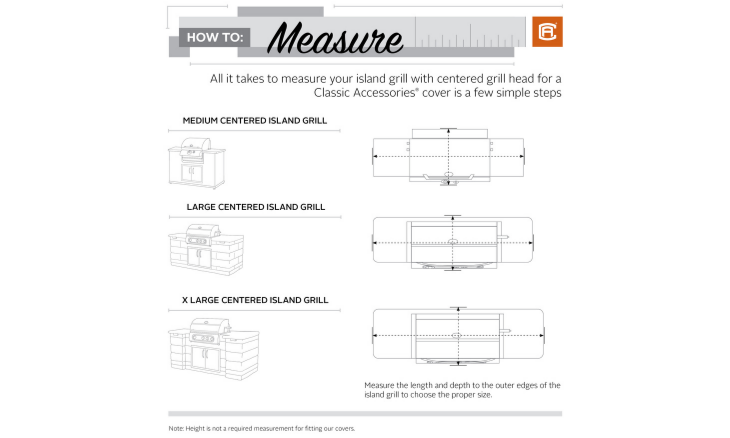 HOW TO: Measure

All it takes to measure your island grill with centered grill head for a Classic Accessories® cover is a few simple steps

MEDIUM CENTERED ISLAND GRILL

LARGE CENTERED ISLAND GRILL

X LARGE CENTERED ISLAND GRILL

Measure the length and depth to the outer edges of the island grill to choose the proper size.

Note: Height is not a required measurement for fitting our covers.