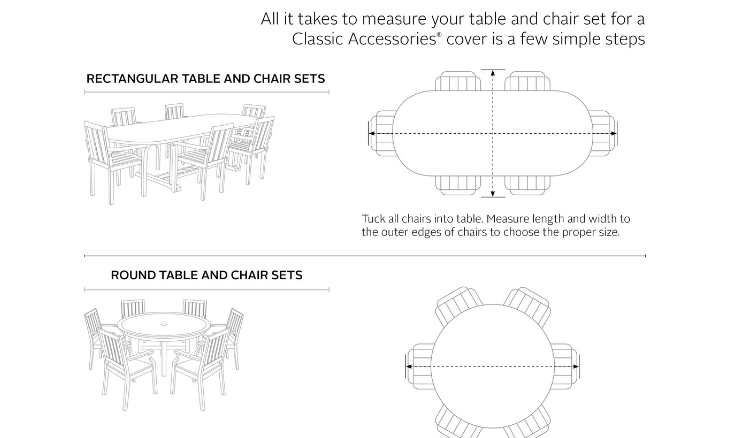 All it takes to measure your table and chair set for a Classic Accessories® cover is a few simple steps

RECTANGULAR TABLE AND CHAIR SETS

Tuck all chairs into table. Measure length and width to the outer edges of chairs to choose the proper size.

ROUND TABLE AND CHAIR SETS