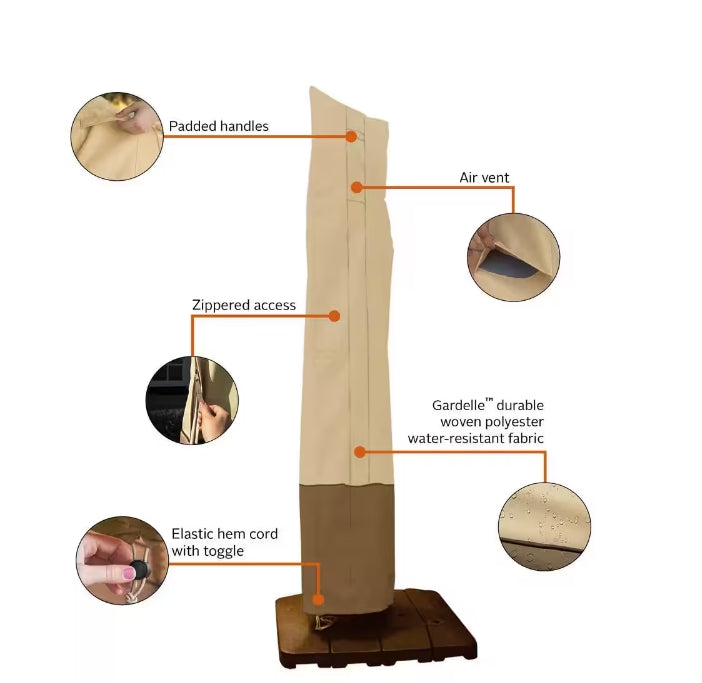 Padded handles

Air vent

Zippered access

Gardelle™ durable woven polyester water-resistant fabric

Elastic hem cord with toggle