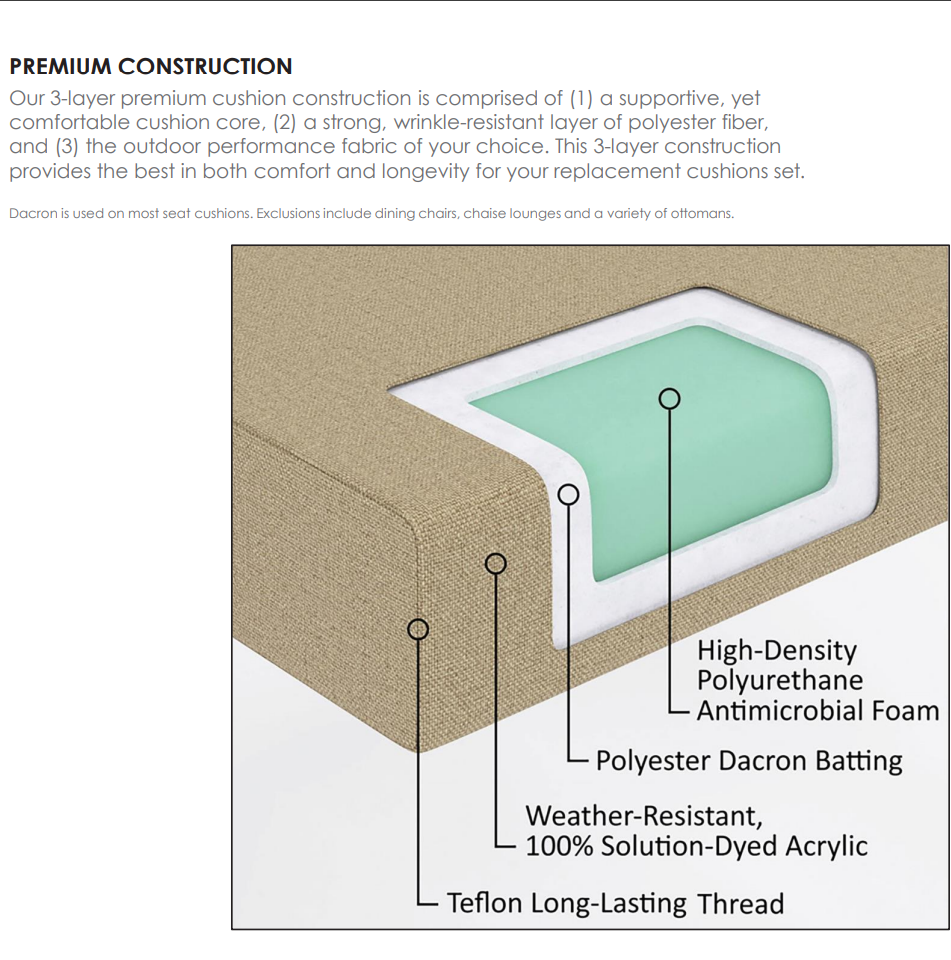 PREMIUM CONSTRUCTION

Our 3-layer premium cushion construction is comprised of (1) a supportive, yet comfortable cushion core, (2) a strong, wrinkle-resistant layer of polyester fiber, and (3) the outdoor performance fabric of your choice. This 3-layer construction provides the best in both comfort and longevity for your replacement cushions set.

Dacron is used on most seat cushions. Exclusions include dining chairs, chaise lounges and a variety of ottomans.

High-Density Polyurethane Antimicrobial Foam

Polyester Dacron Batting

Weather-Resistant, 100% Solution-Dyed Acrylic

Teflon Long-Lasting Thread